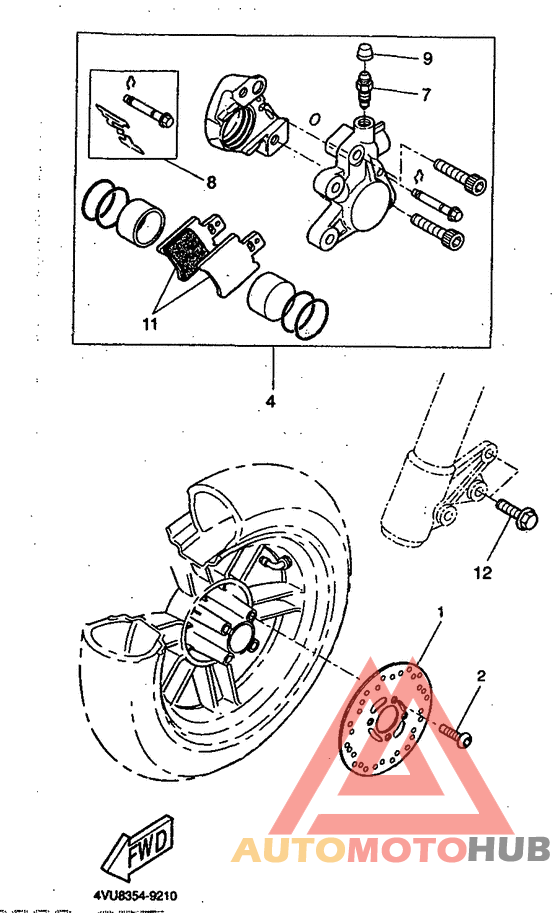 9
7
8
11
4
12
1
2
FWD
4VU8354-9210
AUTOMOTOHUB