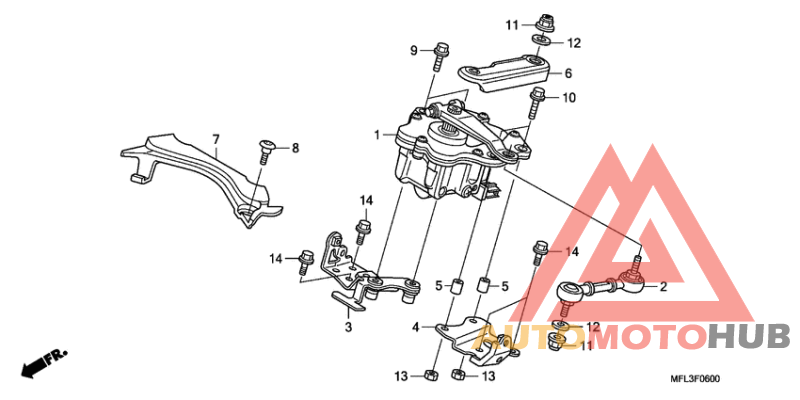 11
12
9
6
10
1
7
8
14
14
14
2
5
5
3
4
12
11
13
13
FR.
AUTOMOTOHUB
MFL3F0600