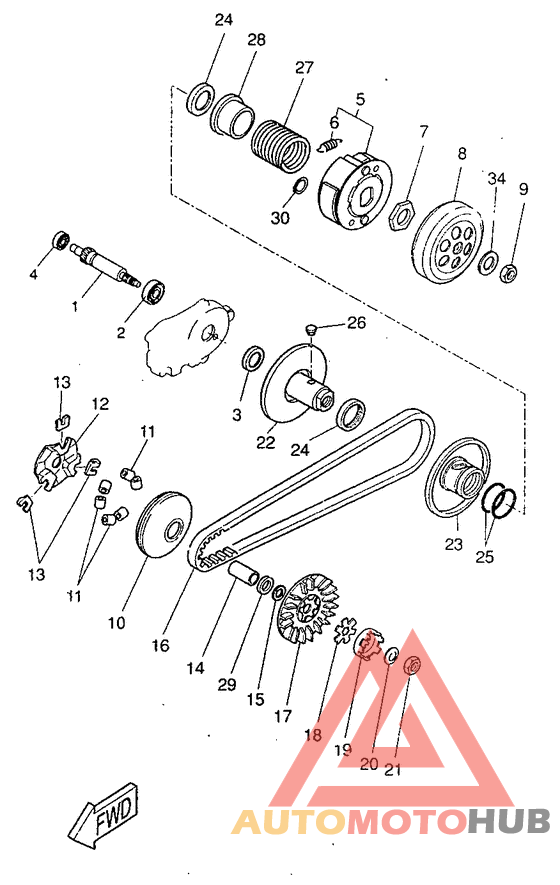 24
28
27
5
6
7
8
34
9
30
4
1
2
26
3
22
24
13
12
11
13
11
10
16
14
29
15
17
18
19
20
21
23
25
FWD
AUTOMOTOHUB