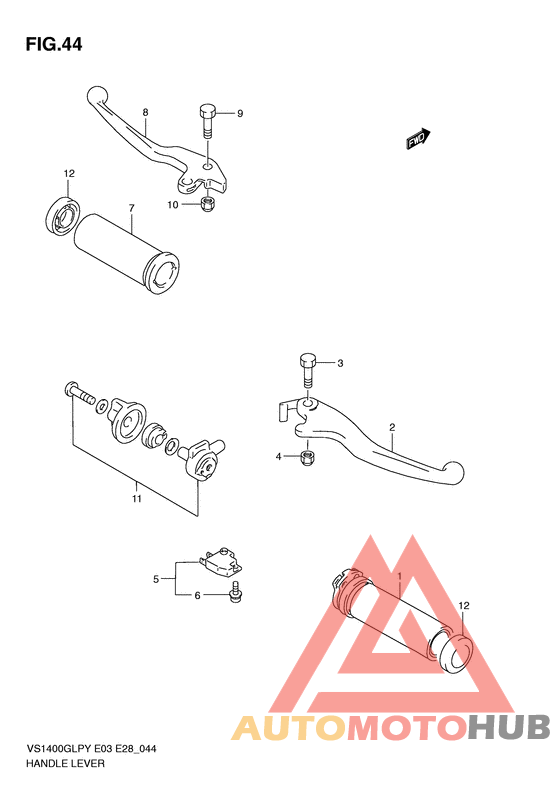 FIG.44

8
9
FWD
12
7
10

3
2
4
11

5
6
1
12

AUTOMOTOHUB

VS1400GLPY E03 E28_044
HANDLE LEVER