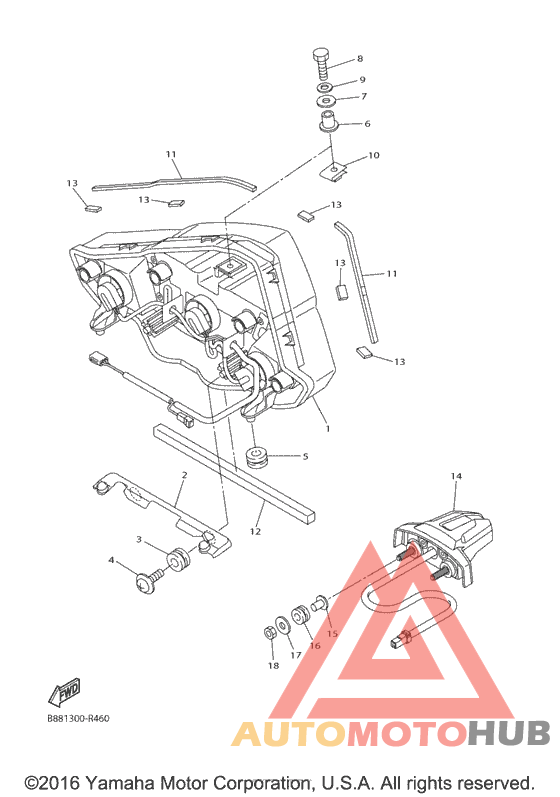 8
9
7
6
10
11
13
13
13
13
11
13
1
5
2
12
14
3
4
15
16
17
18
FWD
B881300-R460
AUTOMOTOHUB
©2016 Yamaha Motor Corporation, U.S.A. All rights reserved.