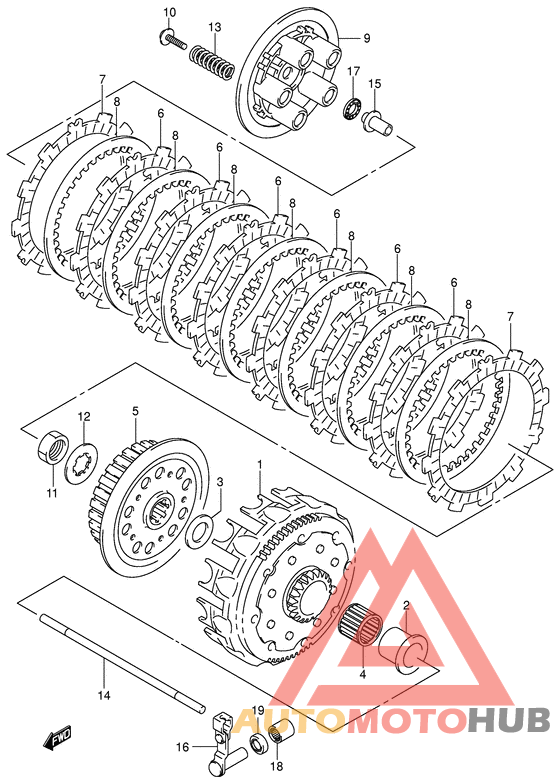 10
13
9
17
15
7
8
6
8
6
8
6
8
6
8
6
8
6
8
7
12
5
11
3
1
2
4
14
19
16
18
FWD
AUTOMOTOHUB