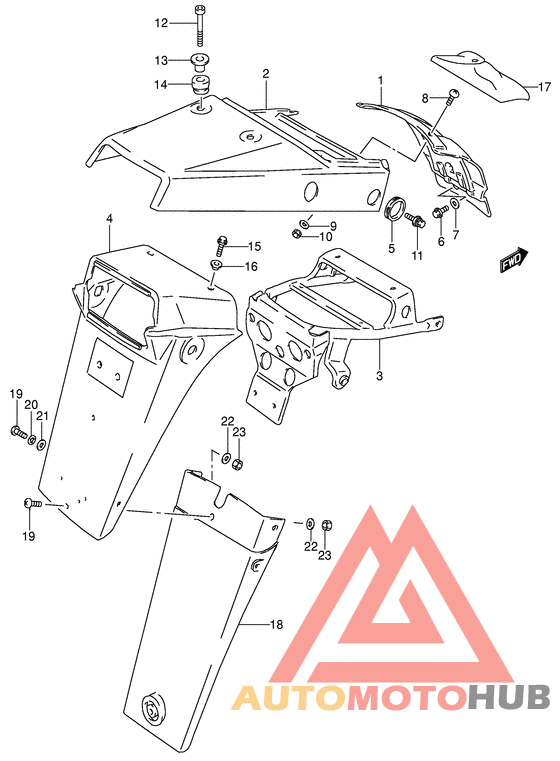 12
13
14
2
1
8
17
9
10
5
11
6
7
FWD
4
15
16
3
19
20
21
22
23
19
22
23
18
AUTOMOTOHUB