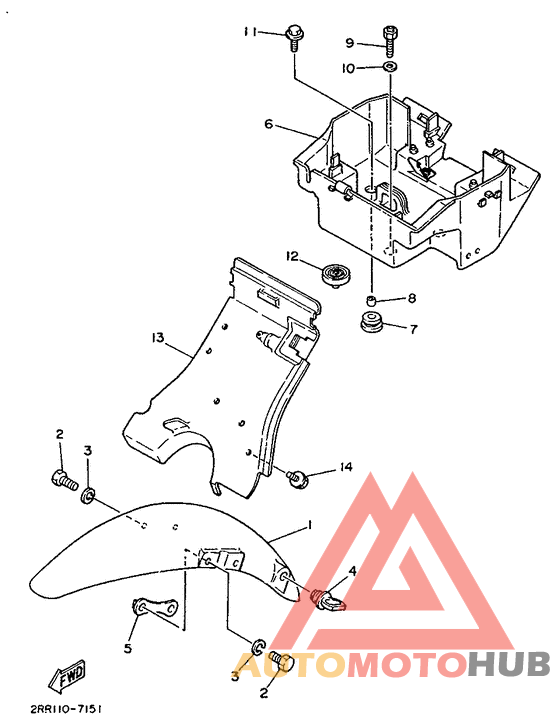 11
9
10
6
12
8
7
13
2
3
14
1
4
5
3
2
FWD
2RR110-7151
AUTOMOTOHUB