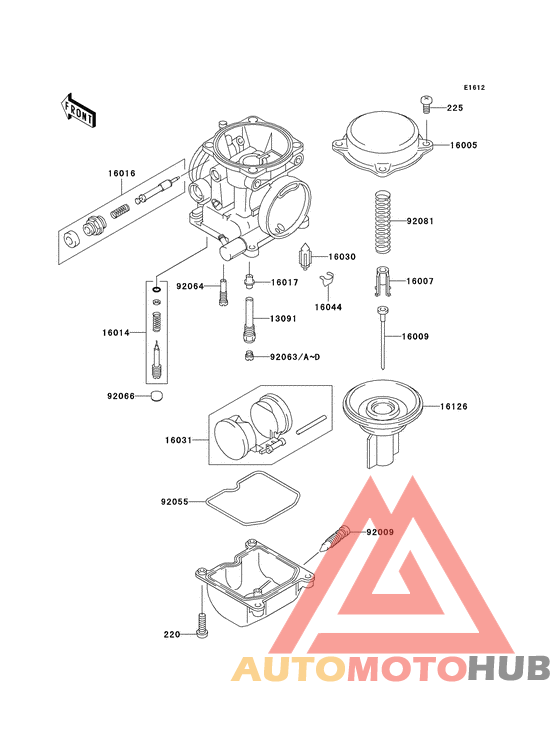 E1612

FRONT

225

16005

16016

92081

16030

92064

16017

16007

16044

13091

16014

16009

92063/A~D

92066

16126

16031

92055

92009

220

AUTOMOTOHUB