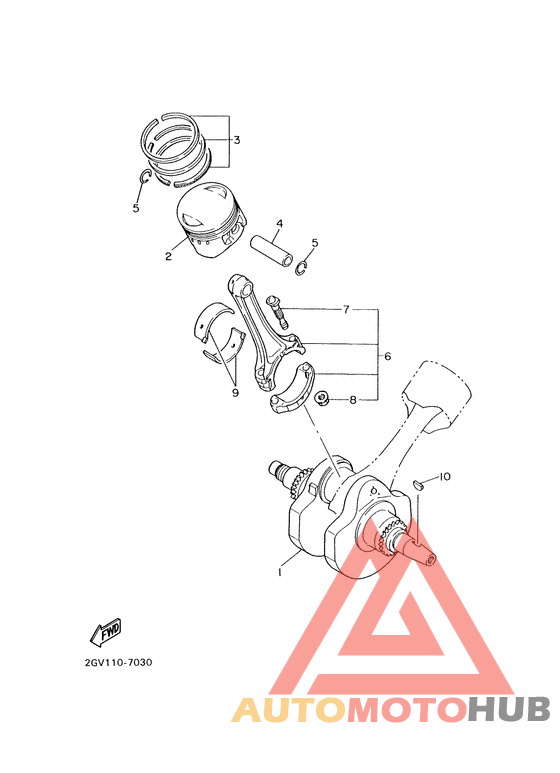 3

5

2

4

5

7

6

9

8

10

1

FWD

2GV110-7030

AUTOMOTOHUB