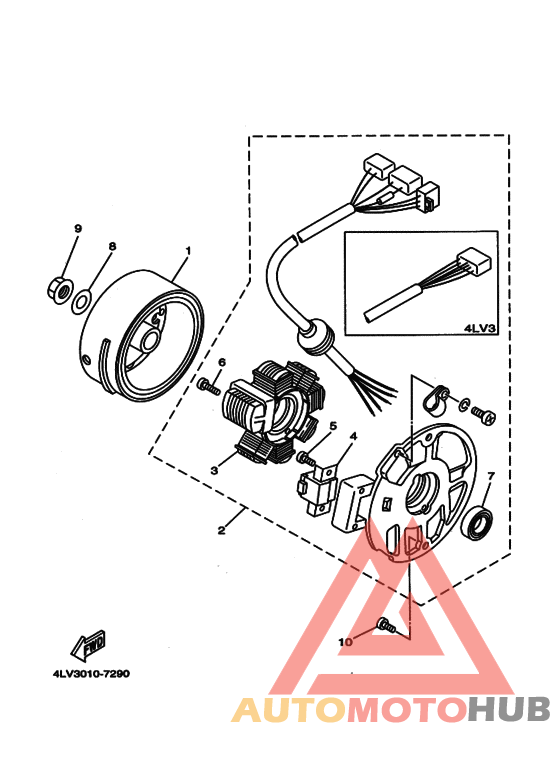 9
8
1
4LV3
6
5
4
3
7
2
10
FWD
4LV3010-7290
AUTOMOTOHUB