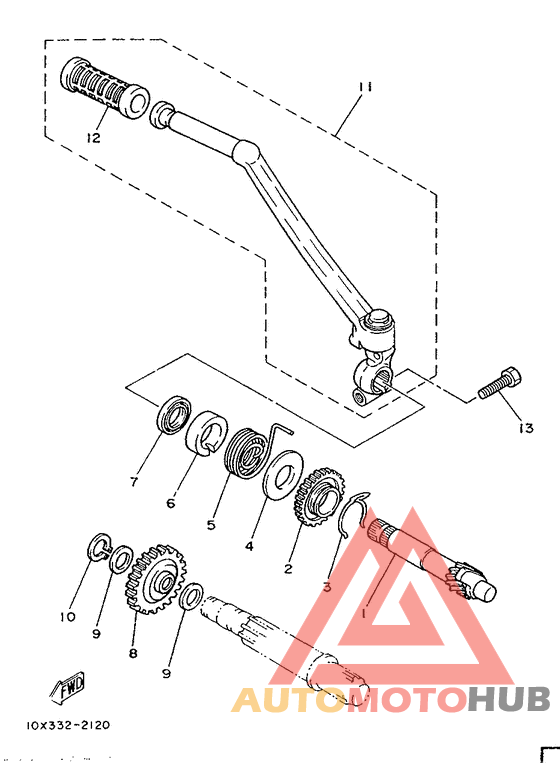 11
12
13
7
6
5
4
2
3
1
10
9
8
9
FWD
10X332-2120
AUTOMOTOHUB