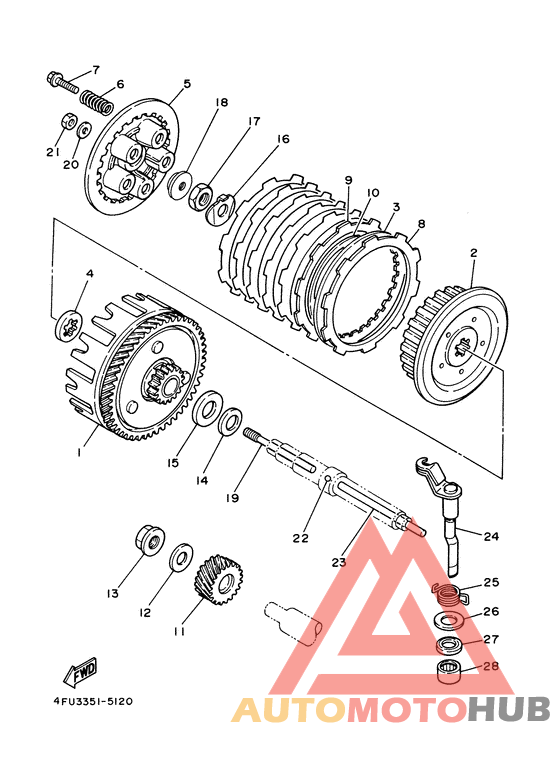 7
6
5
18
17
16
21
20
9
10
3
8
2
4
1
15
14
19
22
23
24
13
12
11
25
26
27
28
FWD
4FU3351-5120
AUTOMOTOHUB