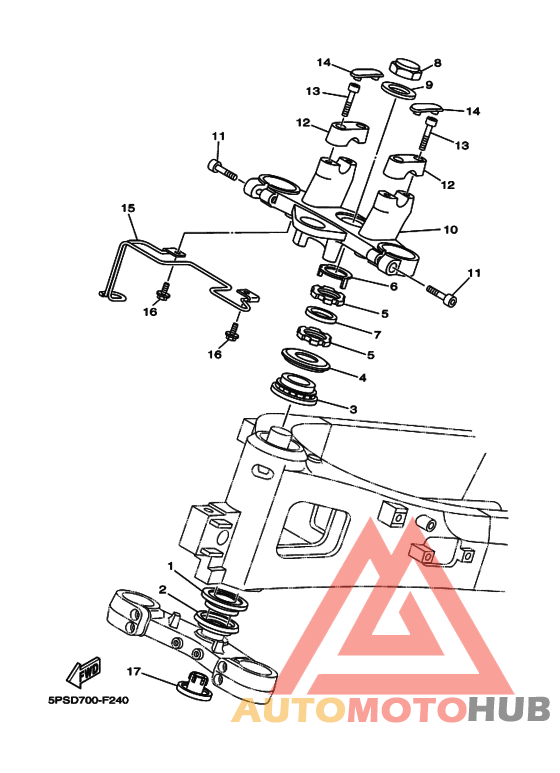 14
8
9
13
14
12
13
11
12
15
10
11
6
16
5
7
16
5
4
3
1
2
FWD
17
5PSD700-F240
AUTOMOTOHUB