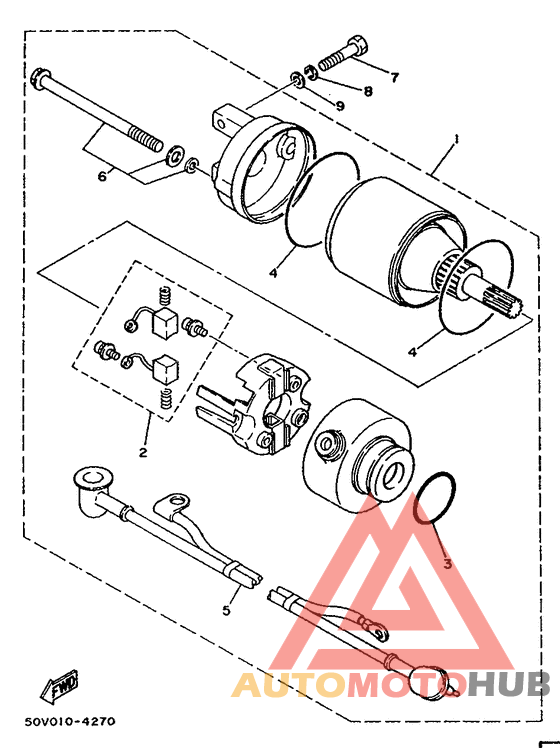 7
8
9
1
6
4
4
2
3
5
FWD
AUTOMOTOHUB
50V010-4270