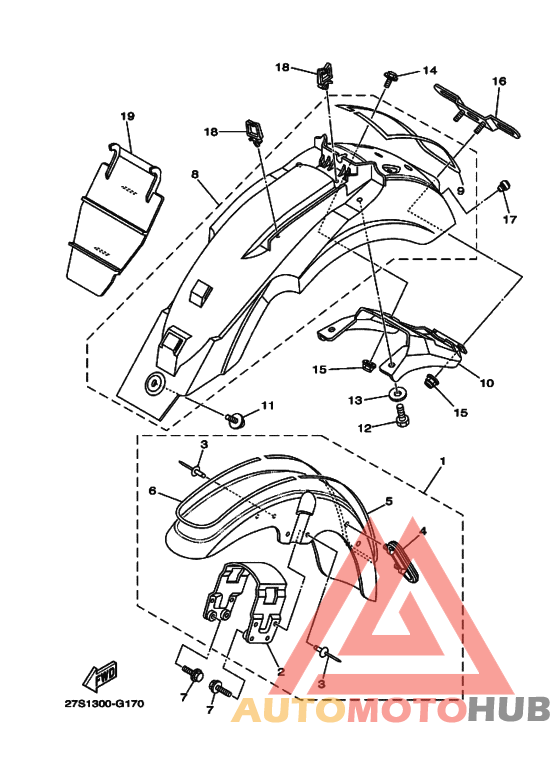 18
14
16
19
18
8
9
17
15
10
13
15
11
12
3
1
6
5
4
2
3
7
7
FWD
27S1300-G170
AUTOMOTOHUB