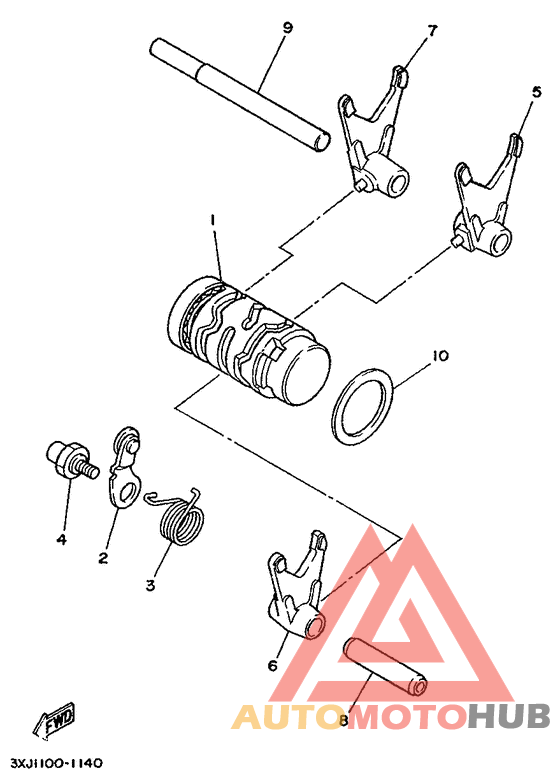 9
7
5
1
10
4
2
3
6
8
FWD
AUTOMOTOHUB
3XJ1100-1140