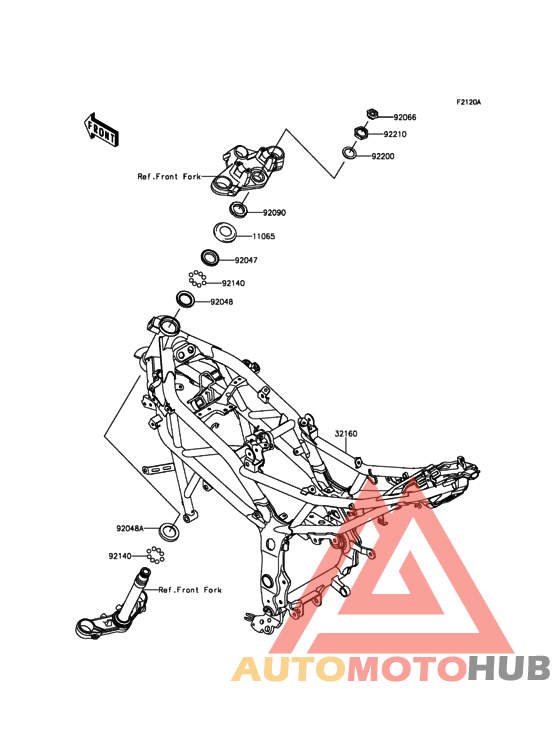 F2120A

FRONT

92066
92210
92200
Ref.Front Fork
92090
11065
92047
92140
92048
32160
92048A
92140
Ref.Front Fork

AUTOMOTOHUB