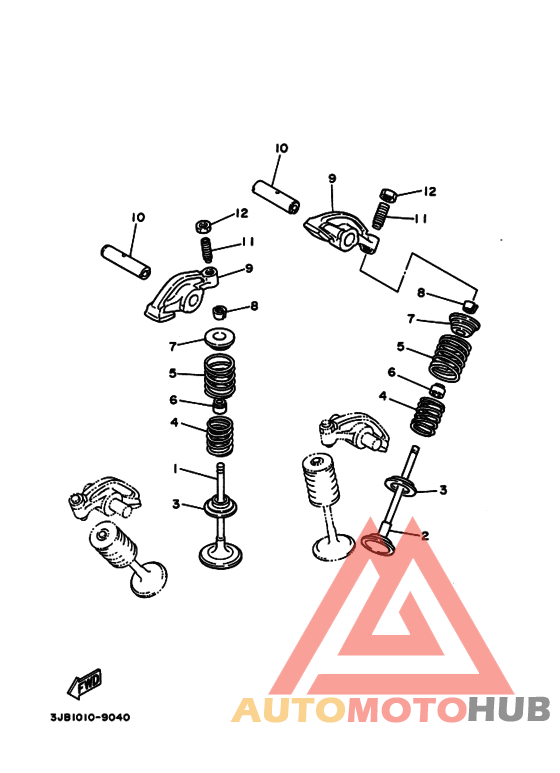 10
9
12
11
10
12
11
9
8
8
7
7
5
5
6
6
4
4
1
3
3
2
FWD
3JB1010-9040
AUTOMOTOHUB