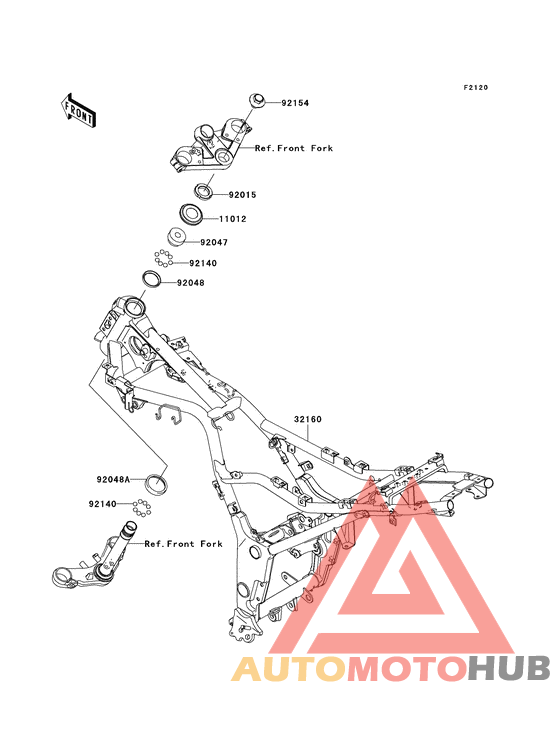 F2120

FRONT

92154

Ref.Front Fork

92015

11012

92047

92140

92048

32160

92048A

92140

Ref.Front Fork

AUTOMOTOHUB