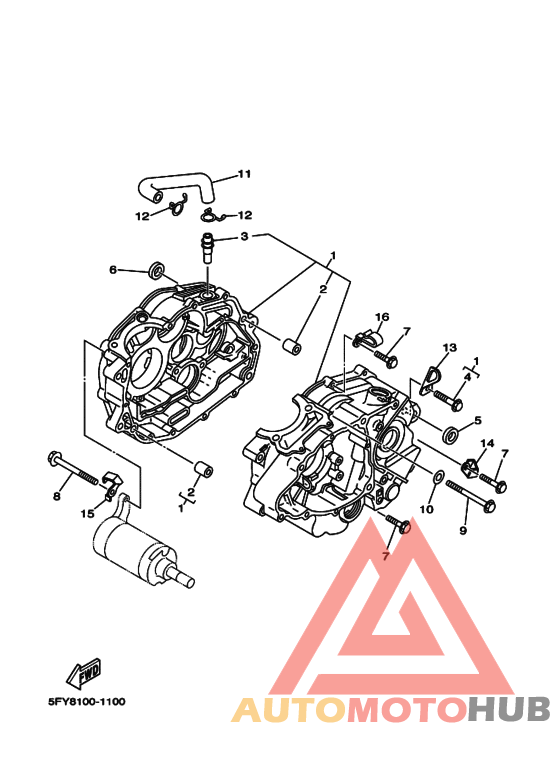 11
12
12
3
6
1
2
16
7
13
1
4
5
14
7
10
9
7
8
15
2
1
FWD
5FY8100-1100
AUTOMOTOHUB