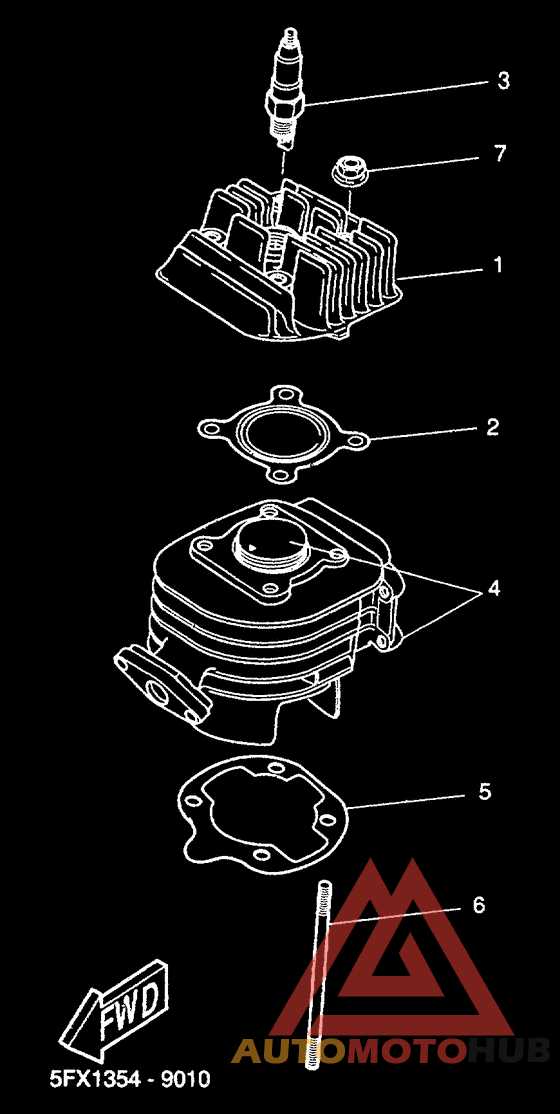 3
7
1
2
4
5
6
FWD
AUTOMOTOHUB
5FX1354 - 9010