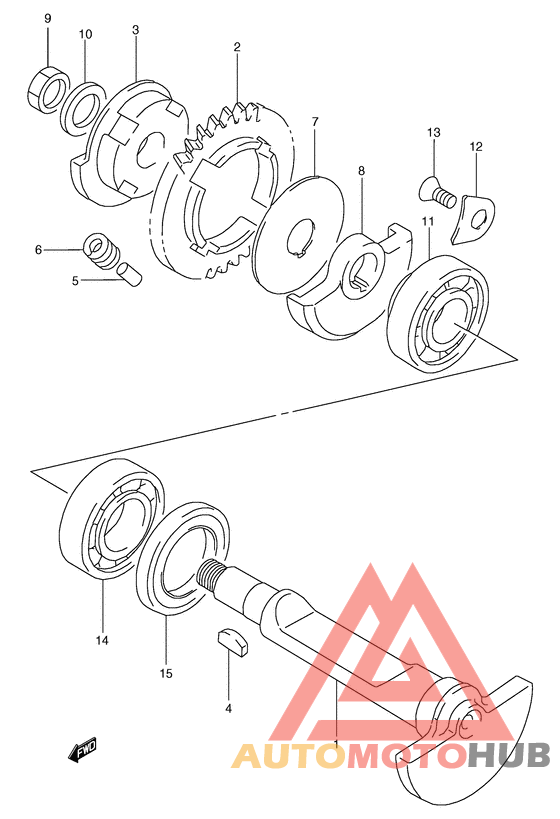 9
10
3
2
7
13
12
8
11
6
5
14
15
4
1
FWD
AUTOMOTOHUB