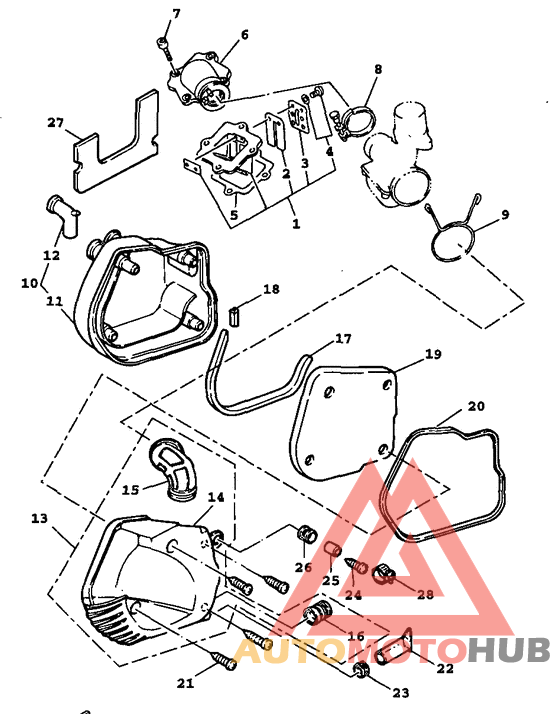 7
6
8
27
2
3
4
5
1
9
12
10
11
18
17
19
20
15
14
13
26
25
24
28
16
22
21
23
AUTOMOTOHUB