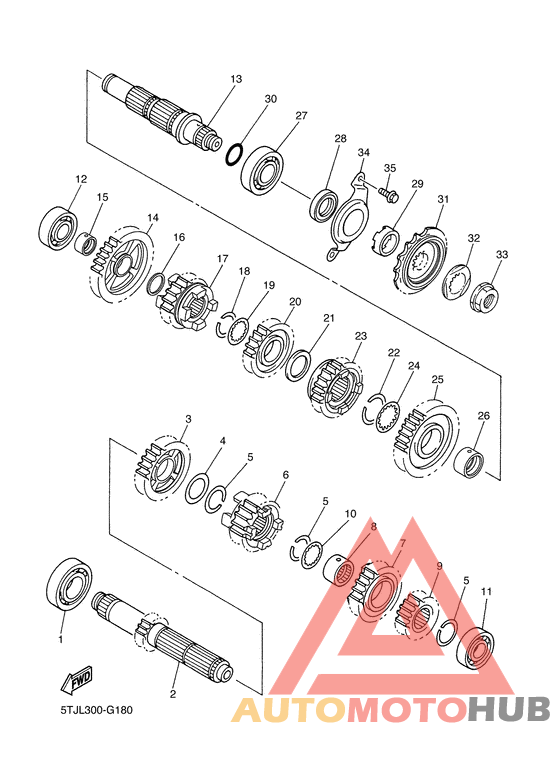 13
30
27
28
34
35
29
31
32
33
12
15
14
16
17
18
19
20
21
23
22
24
25
26
3
4
5
6
5
10
8
7
9
5
11
1
2
FWD
5TJL300-G180
AUTOMOTOHUB