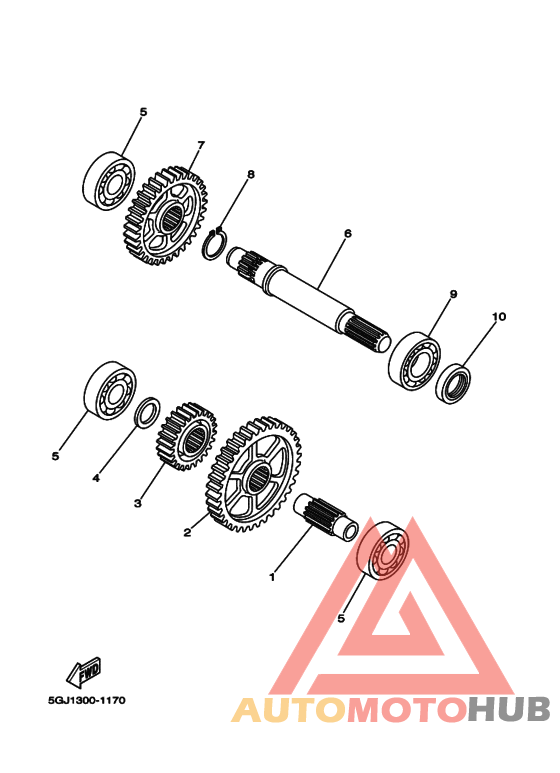 5
7
8
6
9
10
5
4
3
2
1
5
FWD
5GJ1300-1170
AUTOMOTOHUB