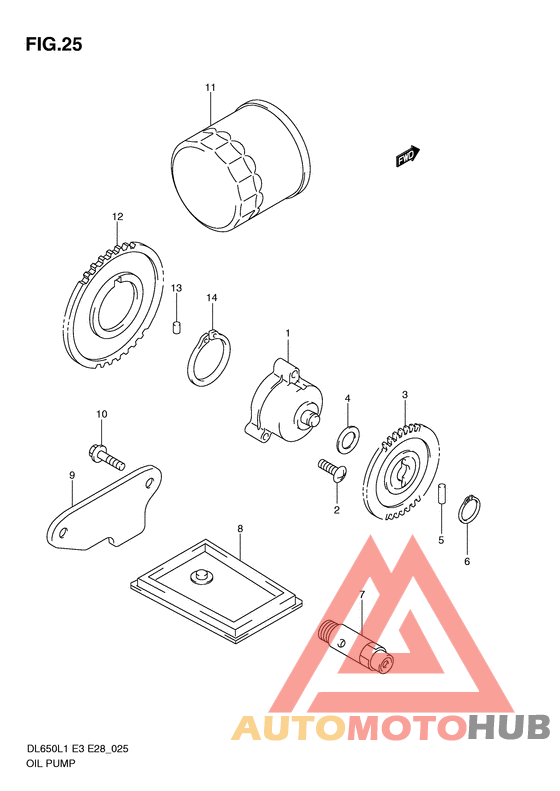 FIG.25

11

FWD

12

13

14

1

4

3

10

9

2

5

6

8

7

AUTOMOTOHUB

DL650L1 E3 E28_025
OIL PUMP