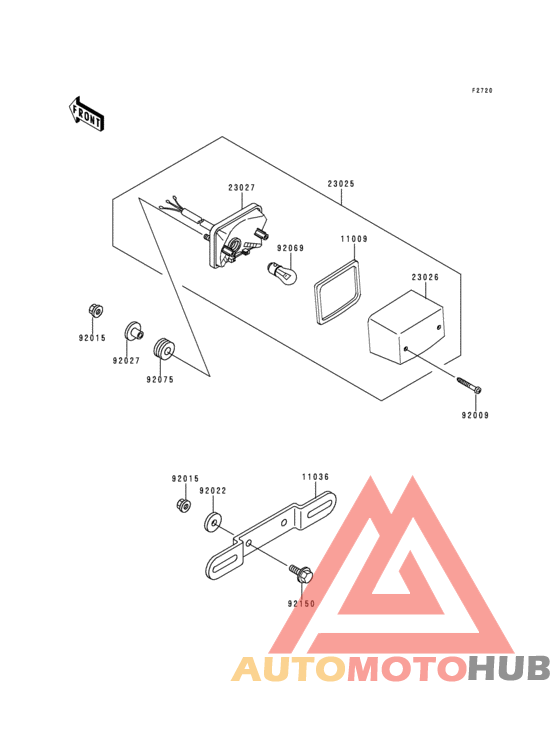 F2720

FRONT

23027
23025
92069
11009
23026
92015
92027
92075
92009

92015
92022
11036
92150

AUTOMOTOHUB