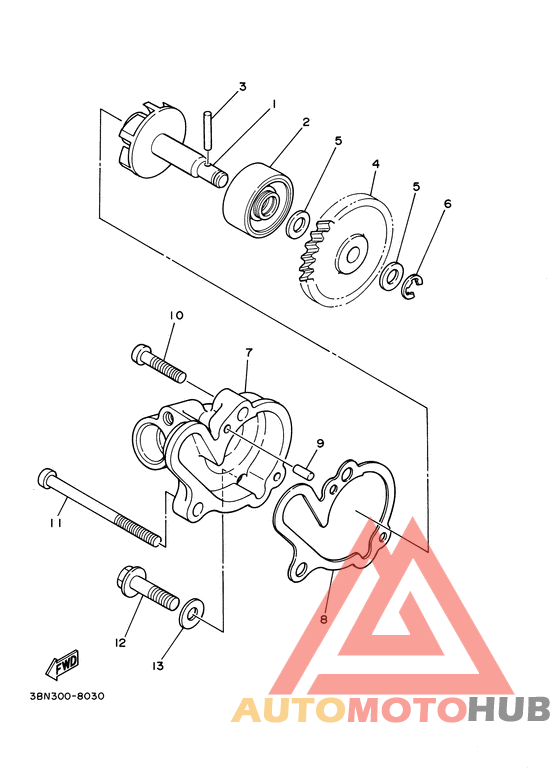 3
1
2
5
4
5
6
10
7
9
11
8
12
13
FWD
3BN300-8030
AUTOMOTOHUB