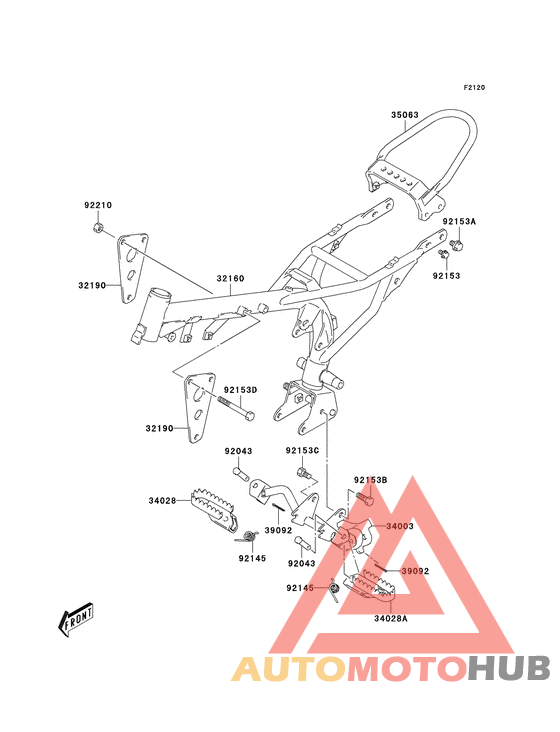 F2120

35063

92210

92153A

92153

32190

32160

92153D

32190

92043

92153C

92153B

34028

39092

34003

92145

92043

39092

92145

34028A

FRONT

AUTOMOTOHUB