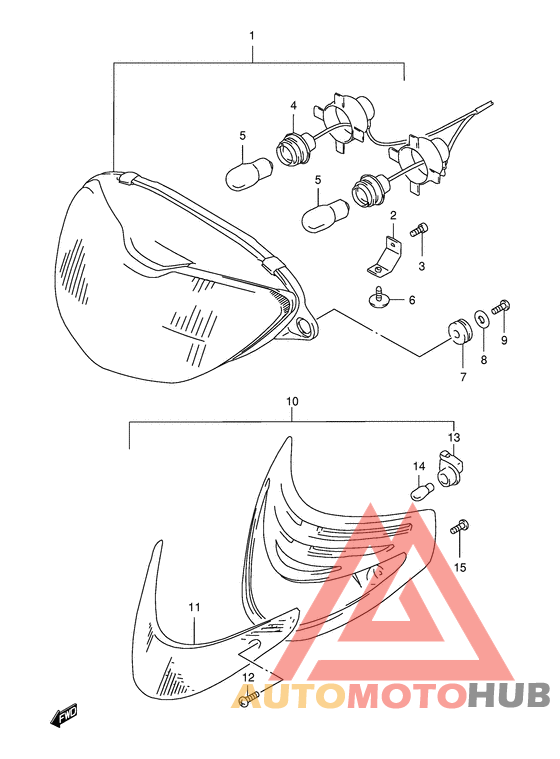 1
4
5
5
2
3
6
9
8
7
10
13
14
15
11
12
FWD
AUTOMOTOHUB