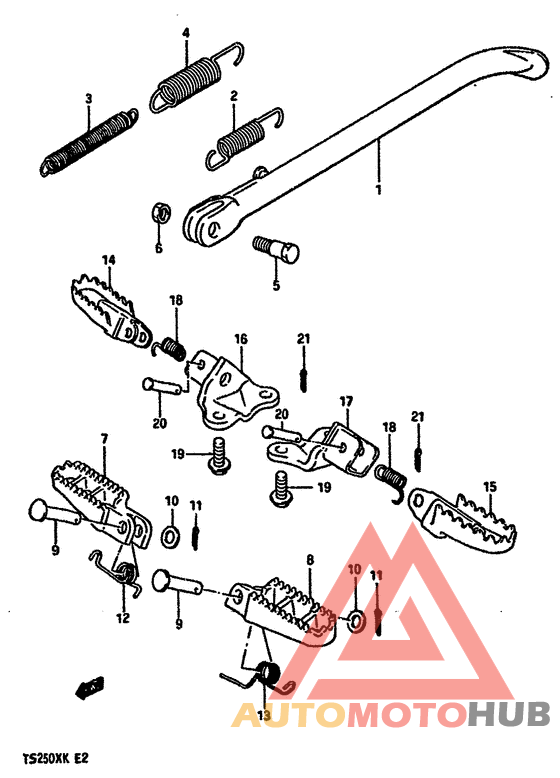 4
3
2
1
6
5
14
18
16
21
20
17
20
18
21
19
19
7
15
10
11
9
8
10
11
12
9
13
AUTOMOTOHUB
TS250XK E2