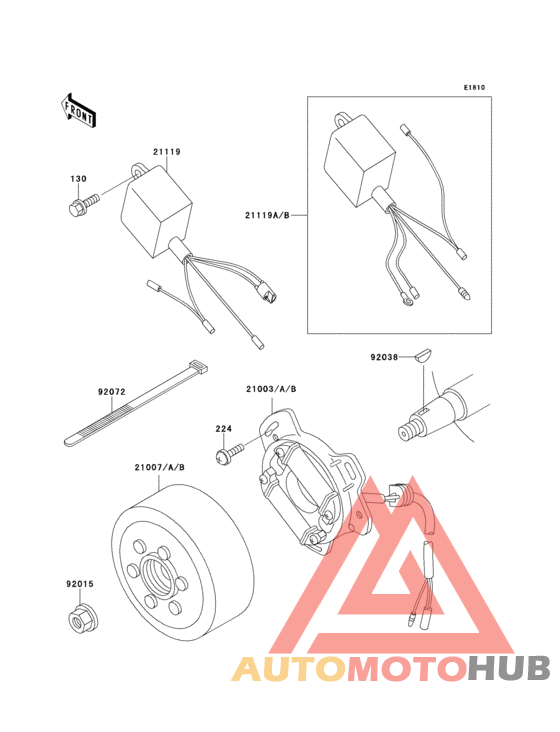 E1810

FRONT

21119

130

21119A/B

92038

92072

21003/A/B

224

21007/A/B

92015

AUTOMOTOHUB