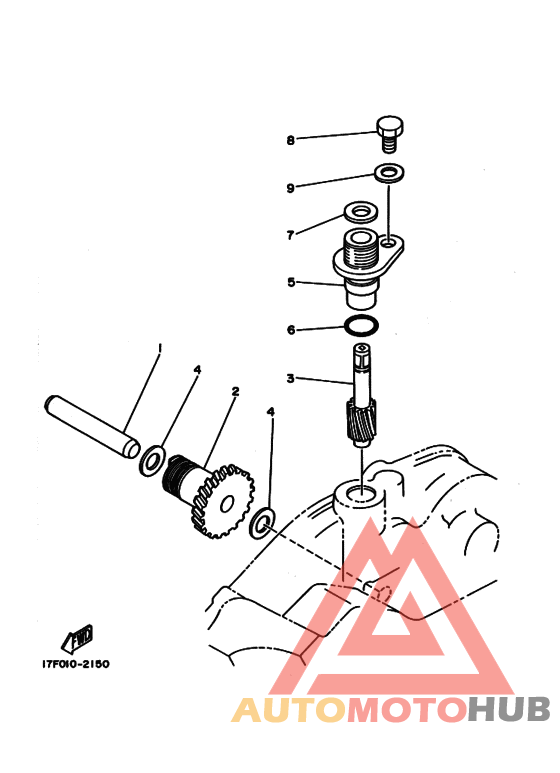 8
9
7
5
6
3
1
4
2
4
FWD
17F010-2150
AUTOMOTOHUB