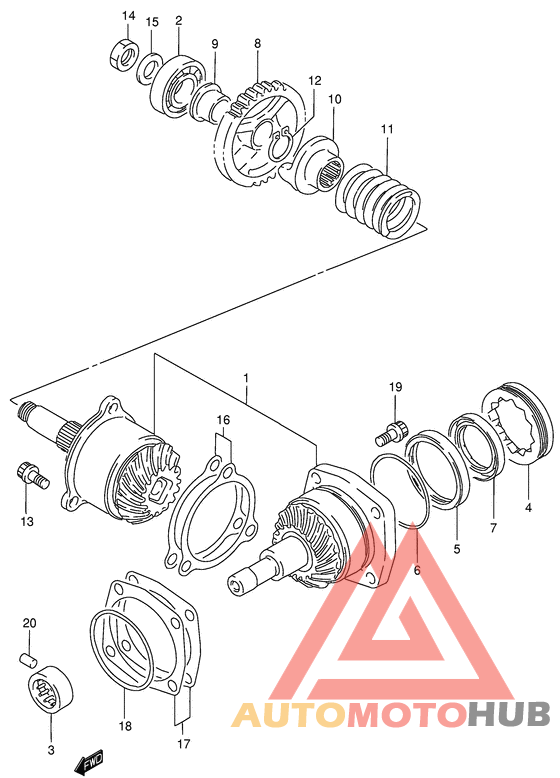 14
15
2
9
8
12
10
11
1
16
19
13
4
7
5
6
20
18
17
3
FWD
AUTOMOTOHUB