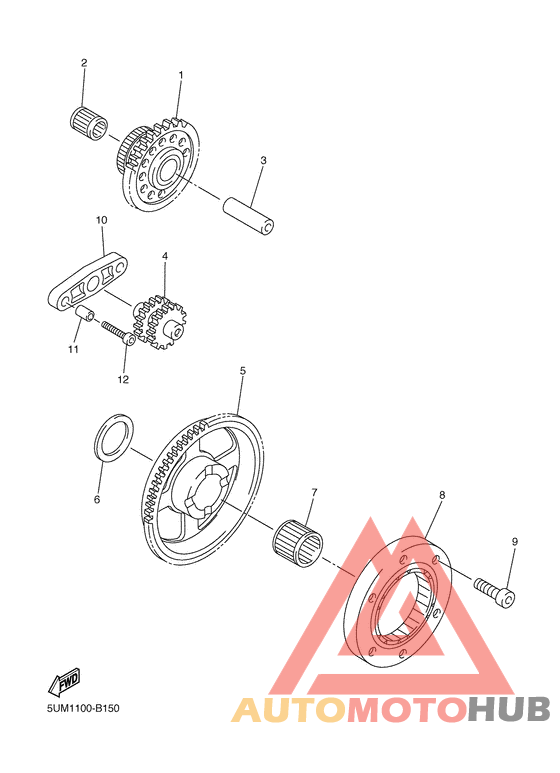 2
1
3
10
4
11
12
5
6
7
8
9
FWD
5UM1100-B150
AUTOMOTOHUB