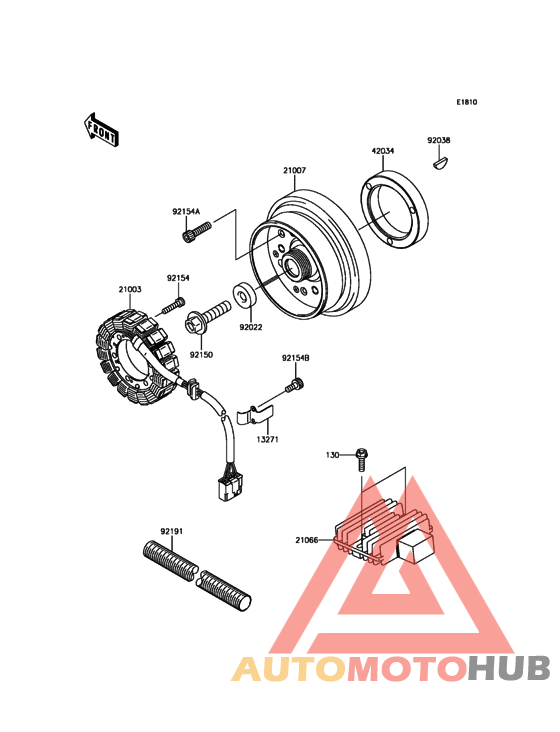 E1810

FRONT

92038

42034

21007

92154A

92154

21003

92022

92150

92154B

13271

130

21066

92191

AUTOMOTOHUB