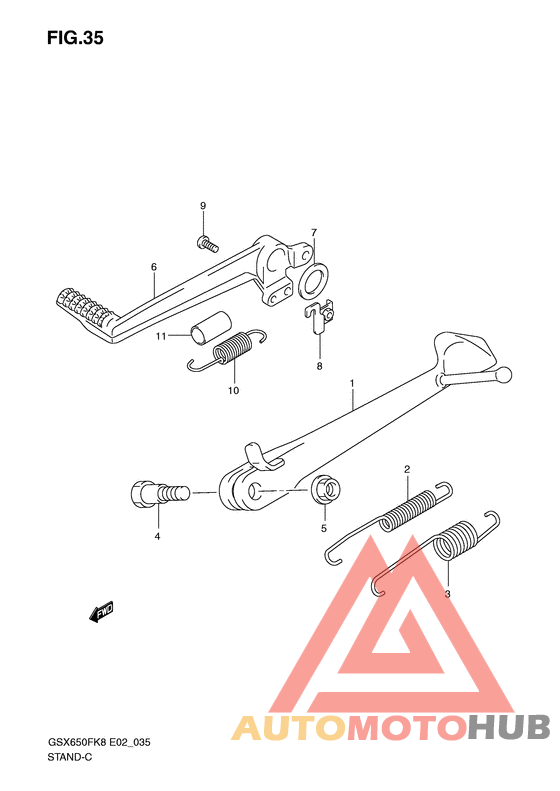 FIG.35

9

7

6

11

8

10

1

2

4

5

3

FWD

AUTOMOTOHUB

GSX650FK8 E02_035
STAND-C