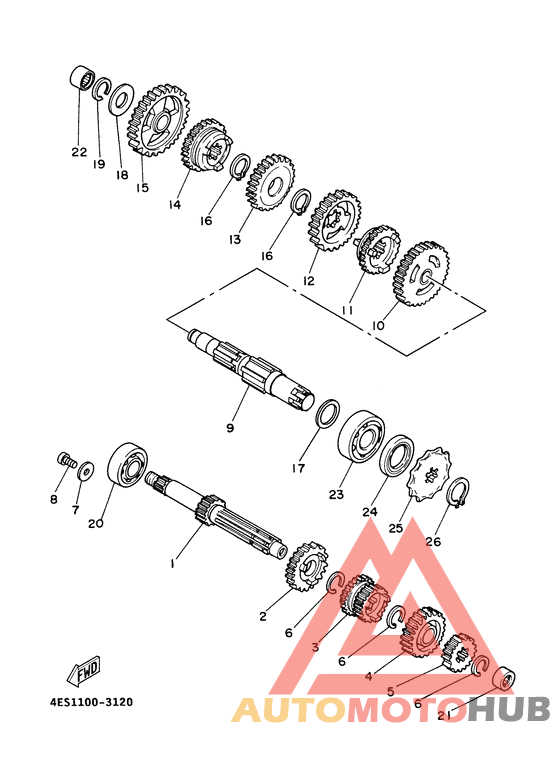 22
19
18
15
14
16
13
16
12
11
10
9
17
23
24
25
26
8
7
20
1
2
6
3
6
4
5
6
21
FWD
4ES1100-3120
AUTOMOTOHUB