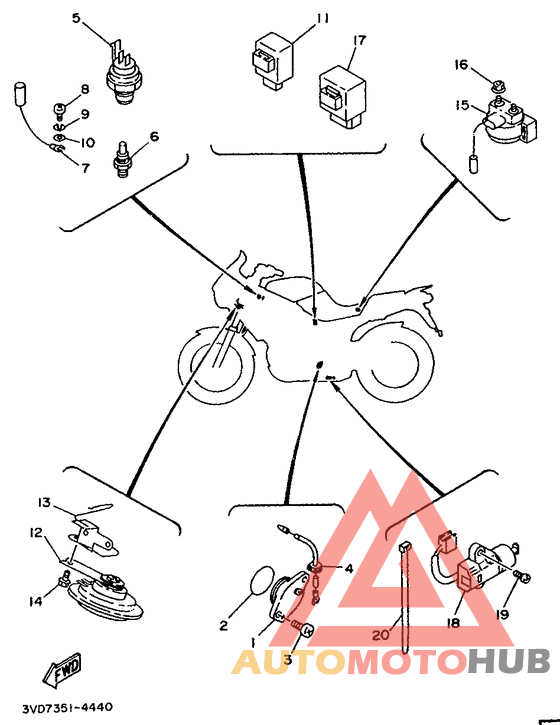 5
11
17
16
15
8
9
10
7
6
13
12
14
4
2
1
3
20
18
19
FWD
3VD7351-4440
AUTOMOTOHUB