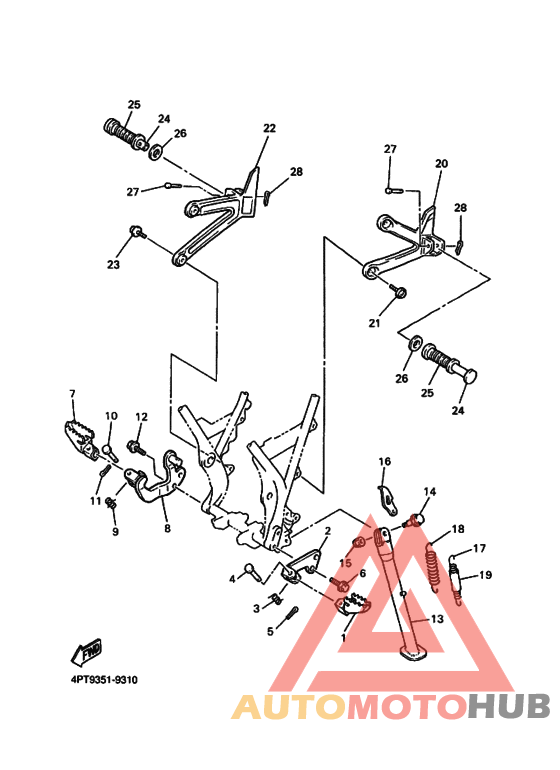 25
24
26
22
27
28
23
27
20
28
21
26
25
24
7
10
12
11
9
8
16
14
18
17
19
2
15
6
4
3
5
1
13
FWD
4PT9351-9310
AUTOMOTOHUB