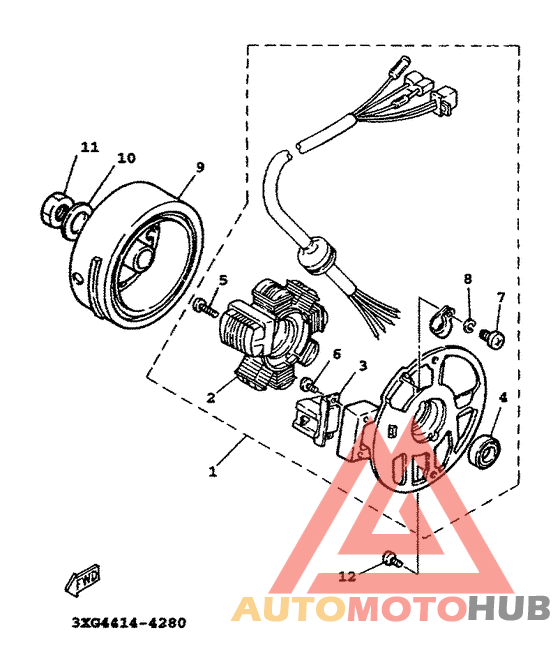 11
10
9
5
8
7
6
3
2
4
1
12
FWD
3XG4414-4280
AUTOMOTOHUB