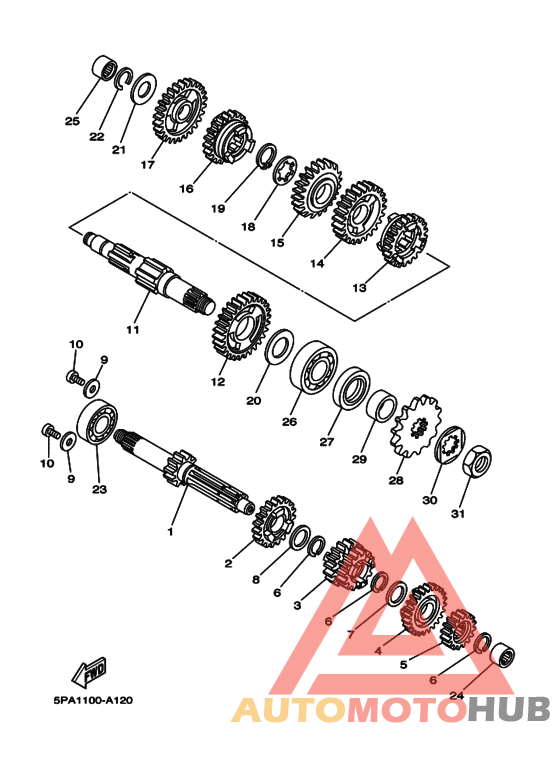 25
22
21
17
16
19
18
15
14
13
11
12
20
26
27
29
28
30
31
10
9
10
9
23
1
2
8
6
3
6
7
4
5
6
24
FWD
5PA1100-A120
AUTOMOTOHUB