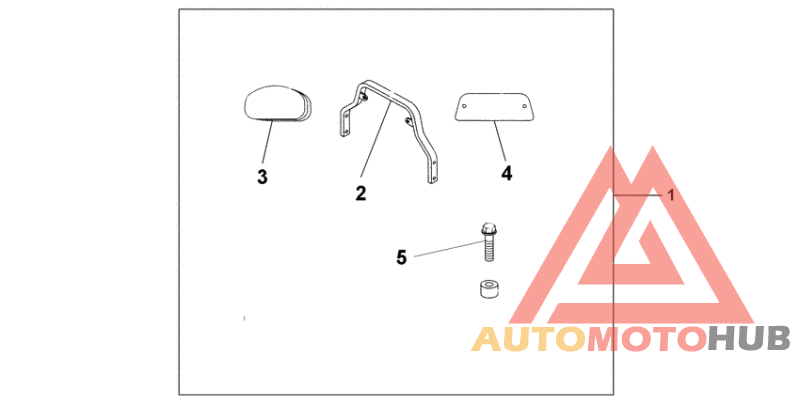 3
2
4
1
5
AUTOMOTOHUB