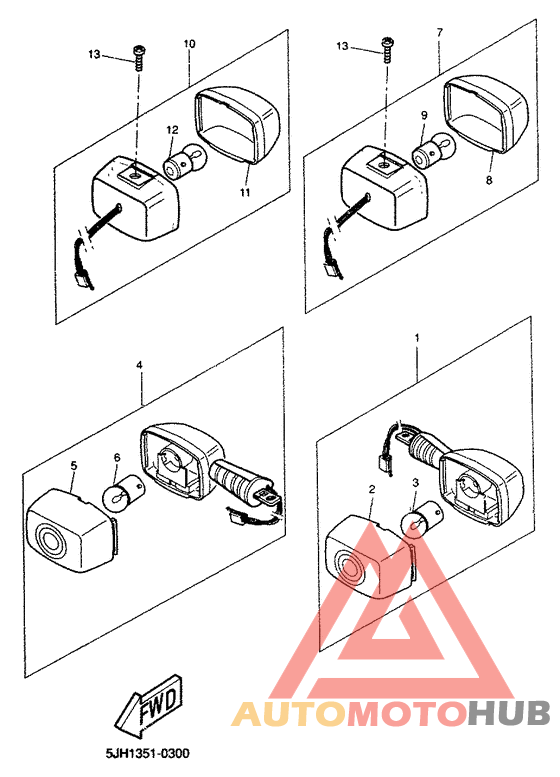 13
10
12
11
13
7
9
8
4
5
6
1
2
3
FWD
5JH1351-0300
AUTOMOTOHUB