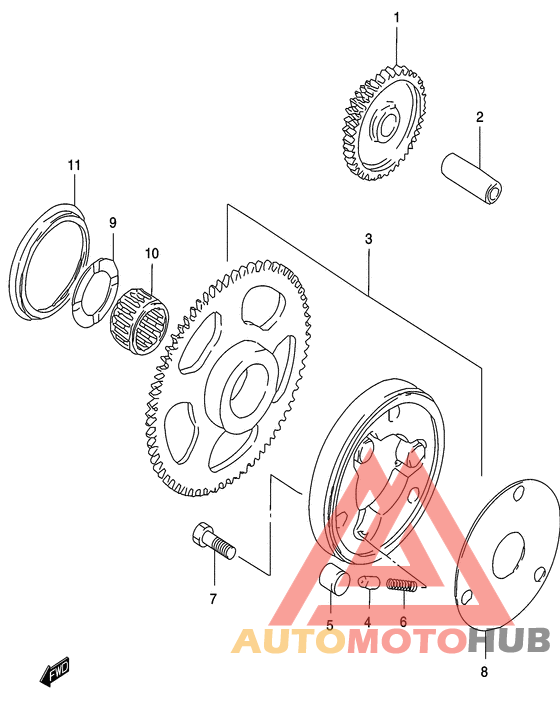 1
2
11
9
10
3
7
5
4
6
AUTOMOTOHUB
8
FWD