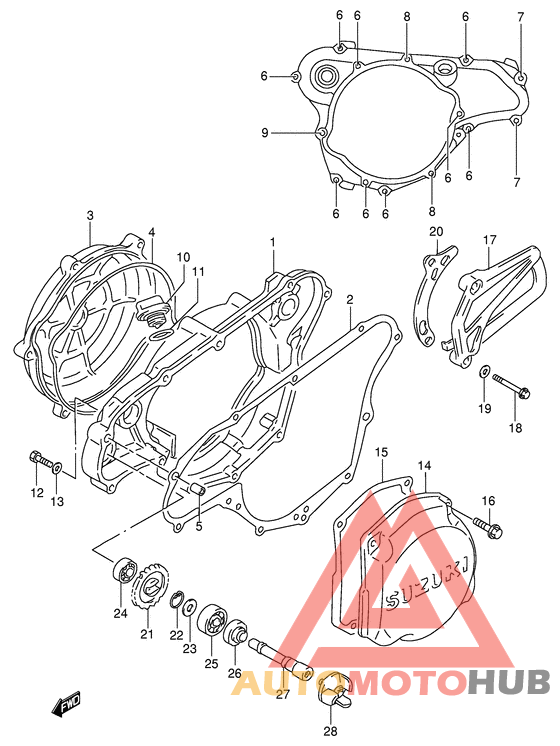 6
6
8
6
7
6
9
6
6
7
6
6
6
8
3
4
10
11
1
2
20
17
19
18
12
13
5
15
14
16
SUZUKI
24
21
22
23
25
26
27
28
FWD
AUTOMOTOHUB