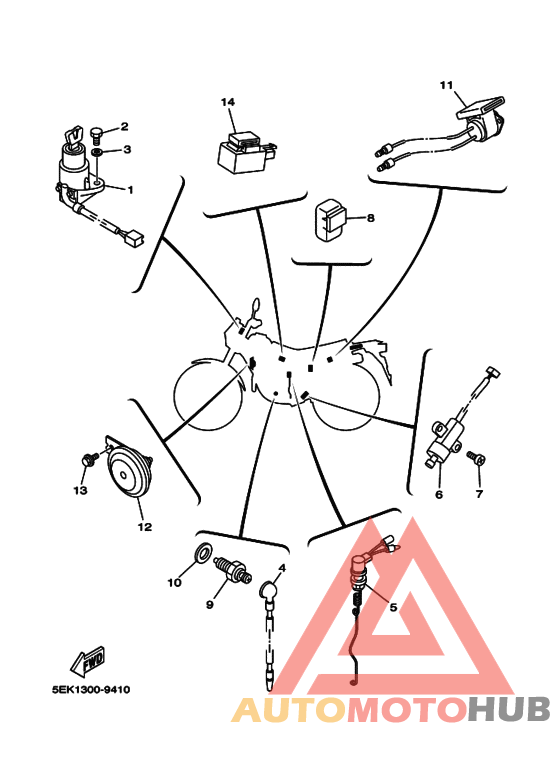 14
11
2
3
1
8
6
7
13
12
10
9
4
5
FWD
5EK1300-9410
AUTOMOTOHUB