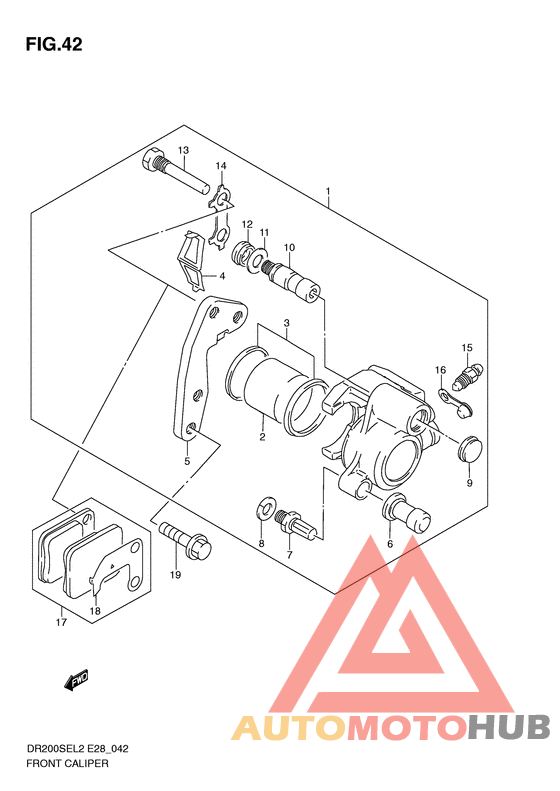 FIG.42

13
14
1
12
11
10
4
3
15
16
2
5
9
8
7
6
19
17
18
FWD

AUTOMOTOHUB

DR200SEL2 E28_042
FRONT CALIPER