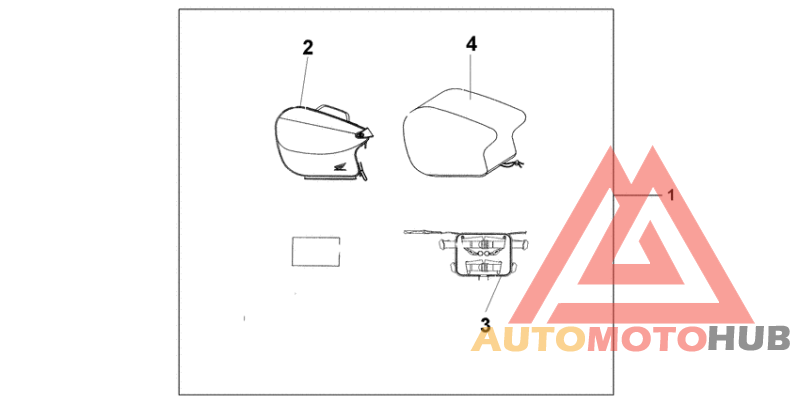 2
4
1
3
AUTOMOTOHUB